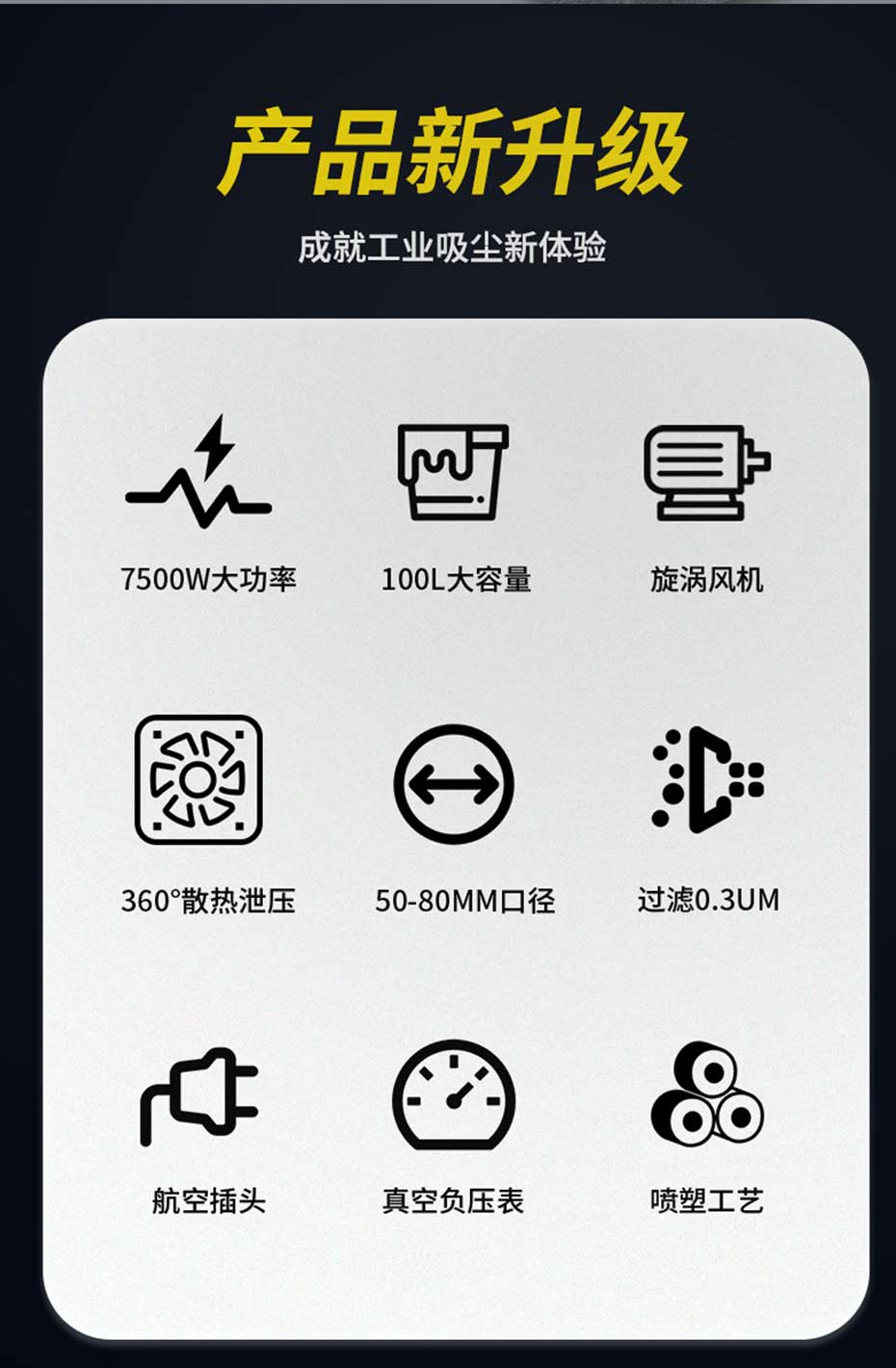 产品新升级

成就工业吸尘新体验

7500W大功率

100L大容量

旋涡风机

360°散热泄压

50-80MM口径

过滤0.3UM

航空插头

真空负压表

喷塑工艺